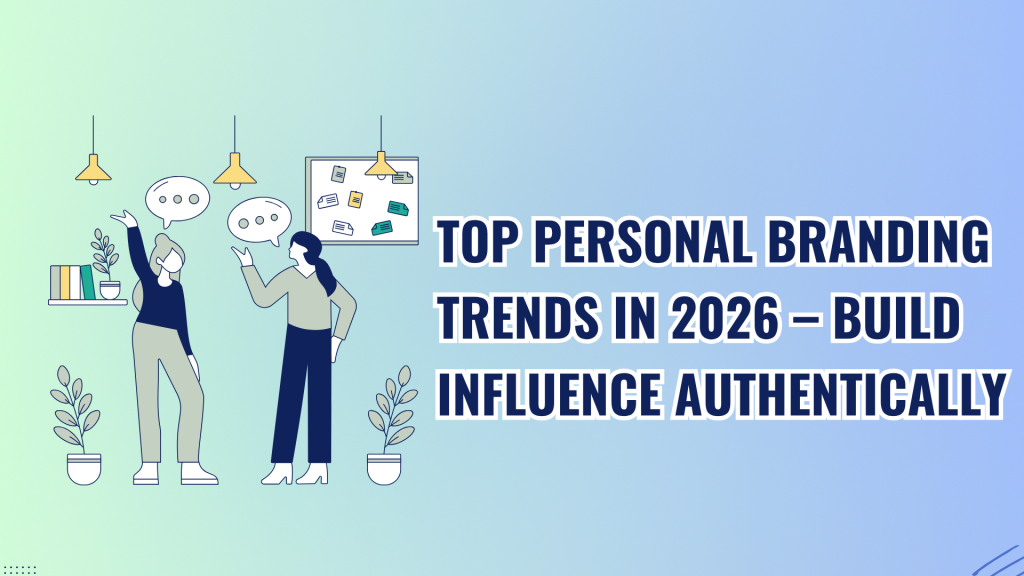 TOP PERSONAL BRANDING TRENDS IN 2026 – BUILD INFLUENCE AUTHENTICALLY